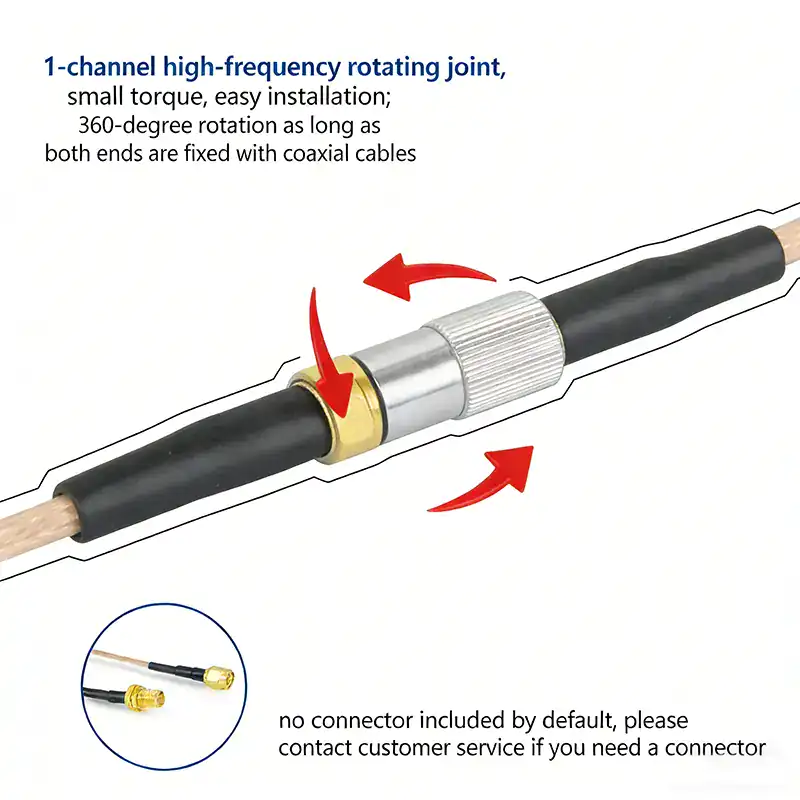 1-channel high-frequency rotating joint,
small torque, easy installation;
360-degree rotation as long as
both ends are fixed with coaxial cables

no connector included by default, please contact customer service if you need a connector